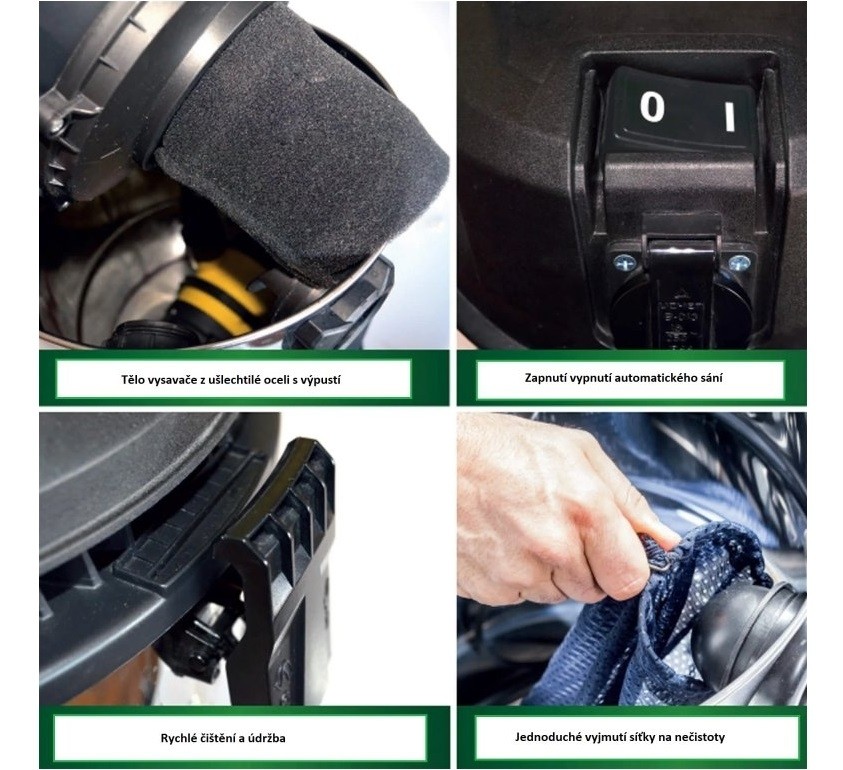 0 I

Tělo vysavače z ušlechtilé oceli s výpustí

Zapnutí vypnutí automatického sání

Rychlé čištění a údržba

Jednoduché vyjmutí síťky na nečistoty