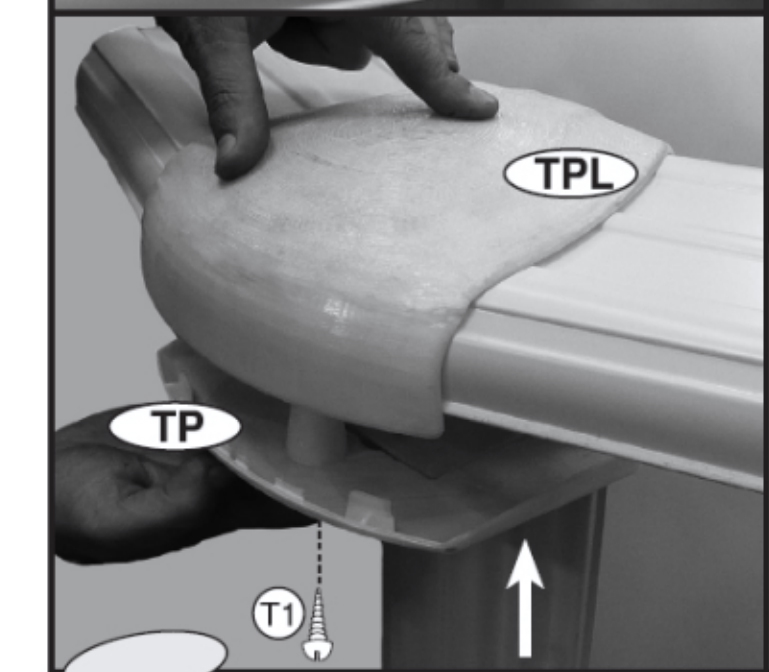 TPL
TP
T1