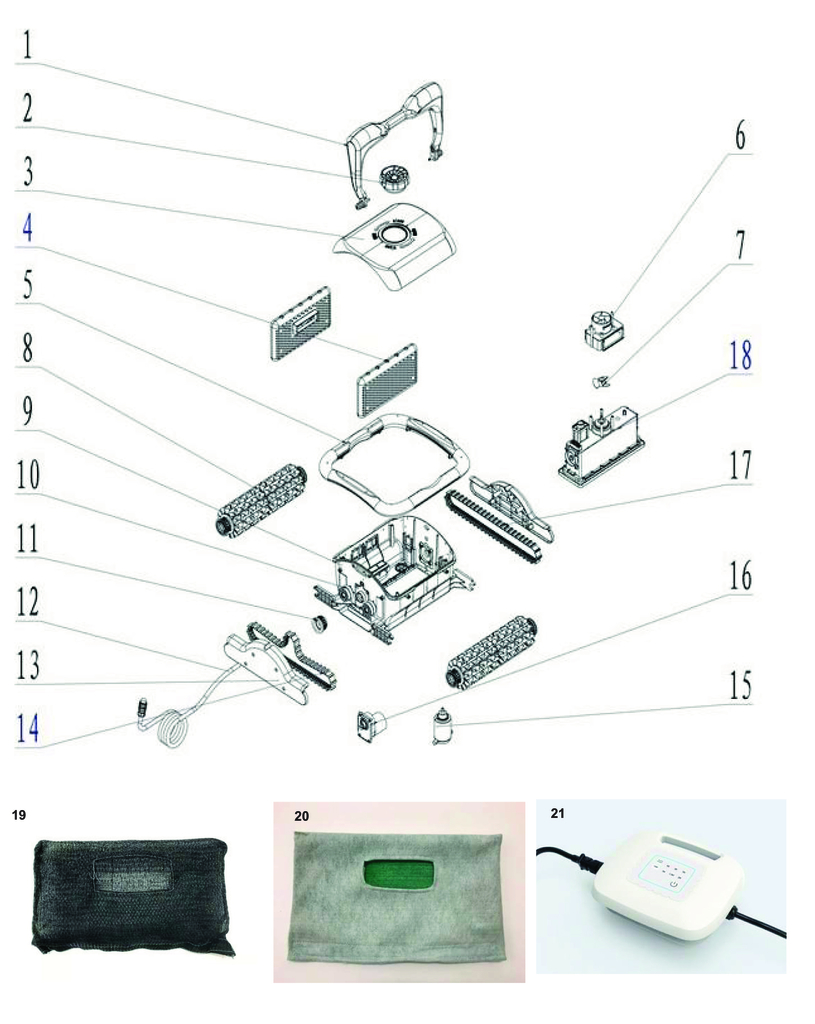 1
2
3
4
5
8
9
10
11
12
13
14
6
7
18
17
16
15
19
20
21