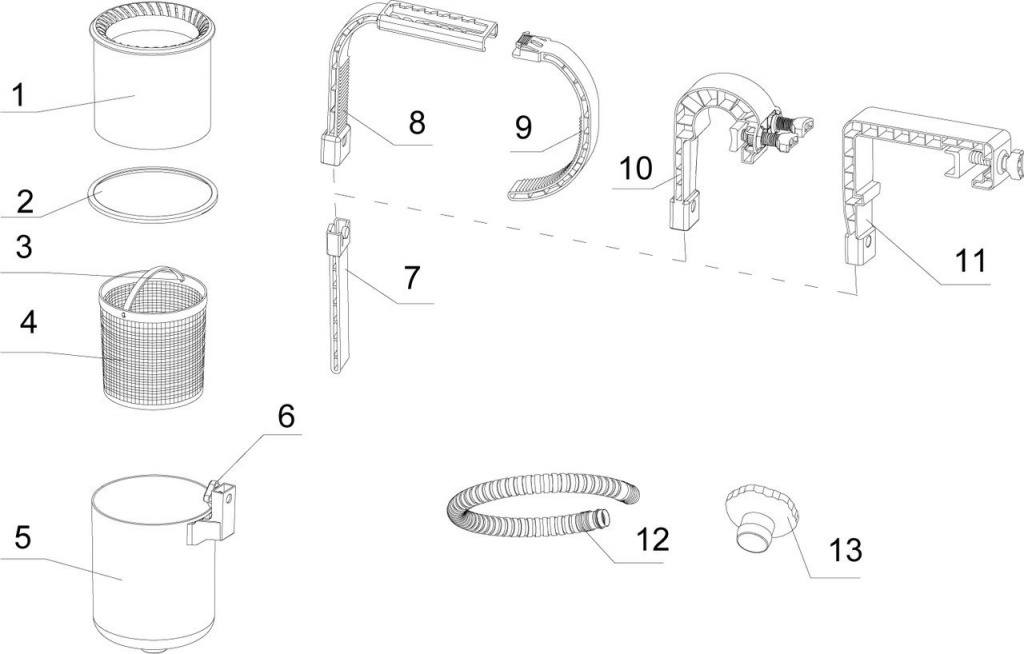 1
2
3
4
5
6
7
8
9
10
11
12
13